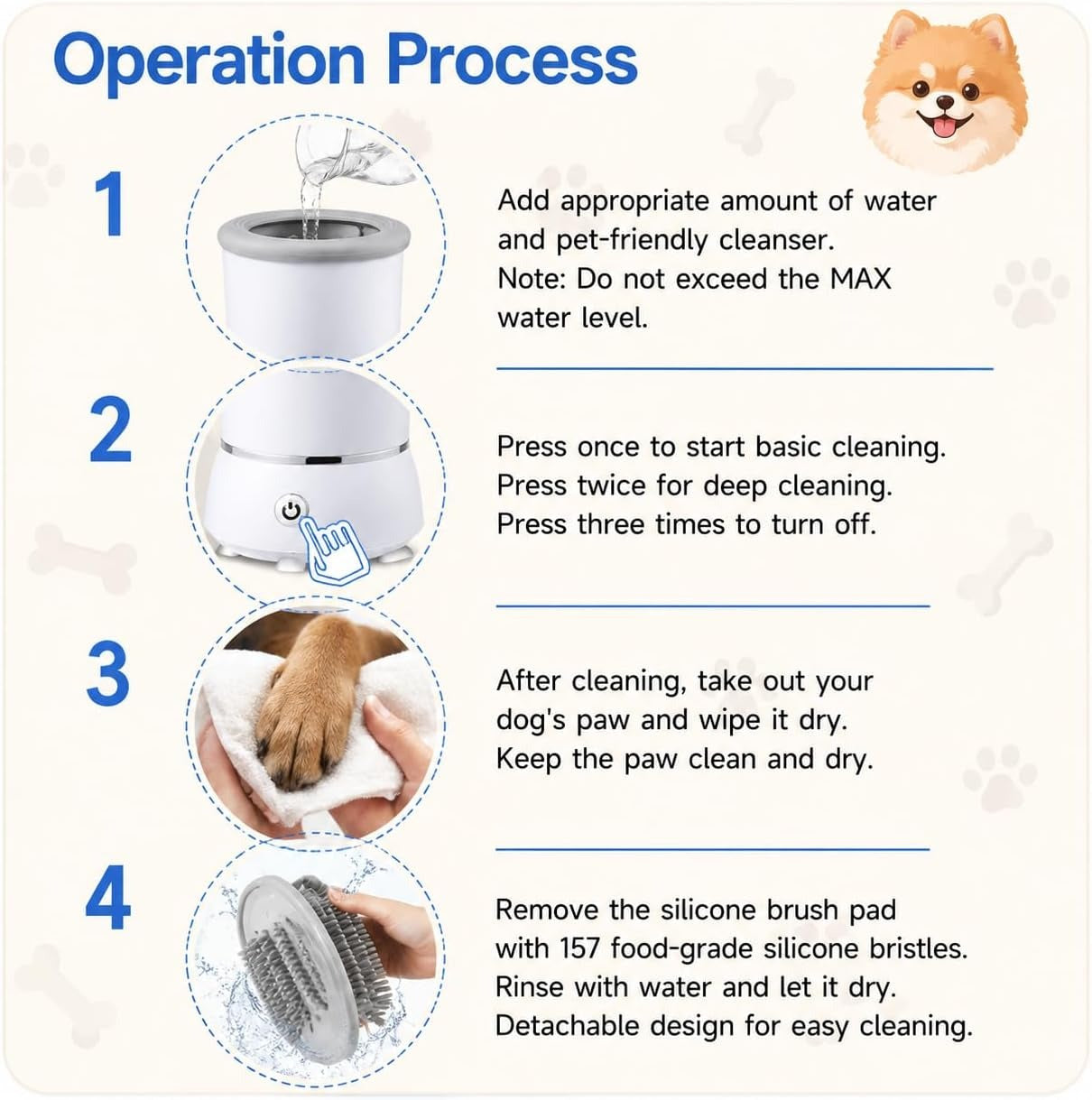 Operation Process

1

Add appropriate amount of water and pet-friendly cleanser.
Note: Do not exceed the MAX water level.

2

Press once to start basic cleaning.
Press twice for deep cleaning.
Press three times to turn off.

3

After cleaning, take out your dog's paw and wipe it dry.
Keep the paw clean and dry.

4

Remove the silicone brush pad with 157 food-grade silicone bristles.
Rinse with water and let it dry.
Detachable design for easy cleaning.