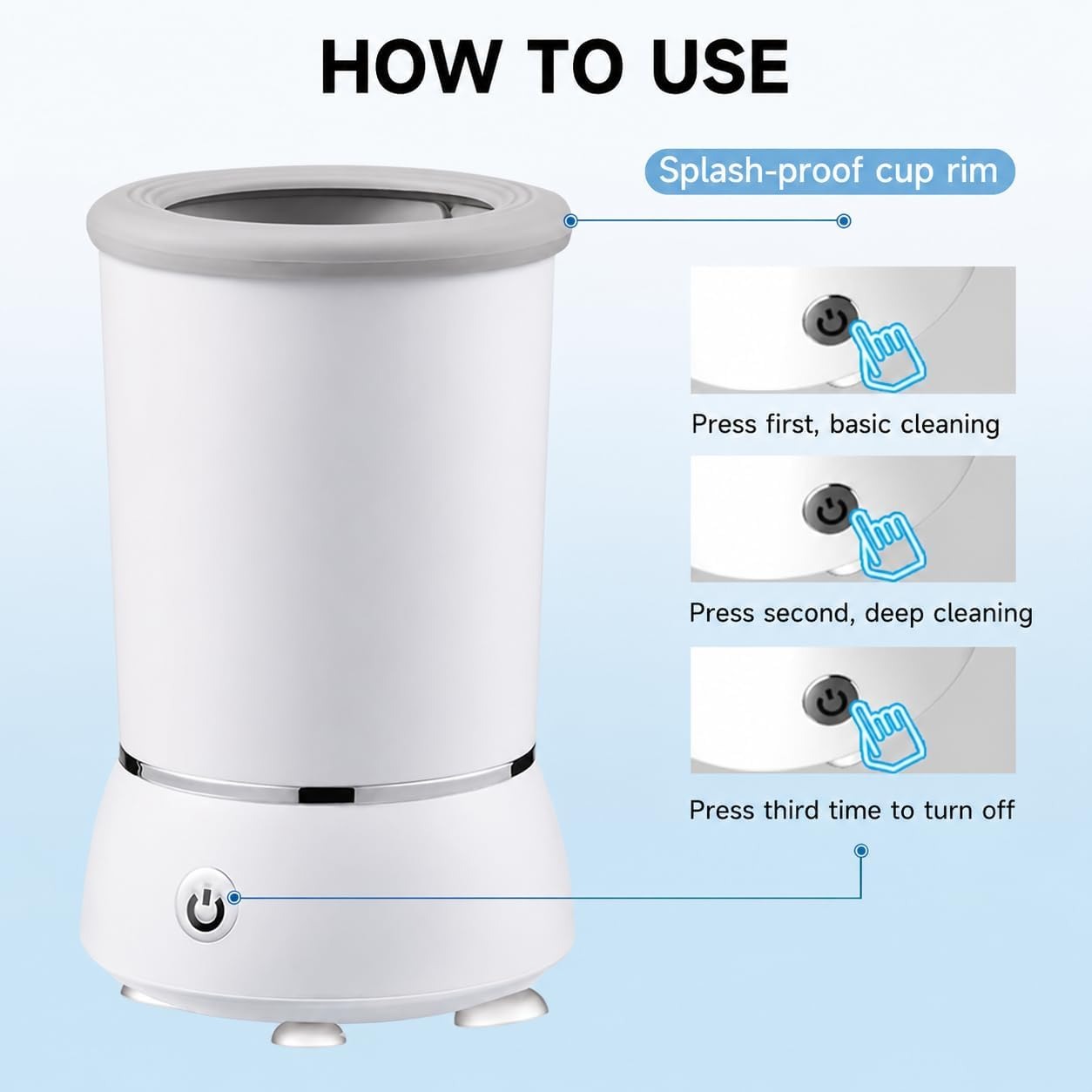 HOW TO USE

Splash-proof cup rim

Press first, basic cleaning

Press second, deep cleaning

Press third time to turn off